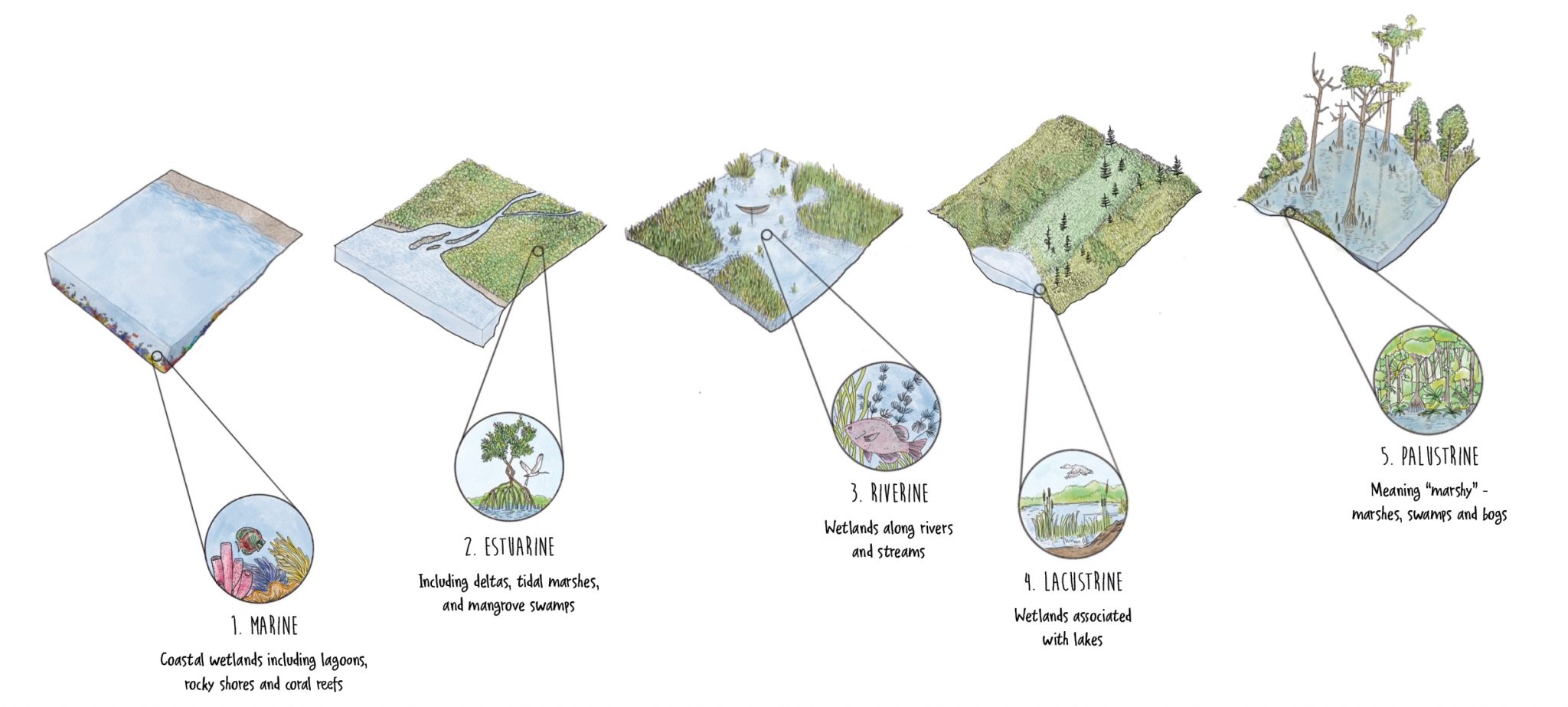 1. MARINE

Coastal wetlands including lagoons, rocky shores and coral reefs

2. ESTUARINE

Including deltas, tidal marshes, and mangrove swamps

3. RIVERINE

Wetlands along rivers and streams

4. LACUSTRINE

Wetlands associated with lakes

5. PALUSTRINE

Meaning "marshy" - marshes, swamps and bogs